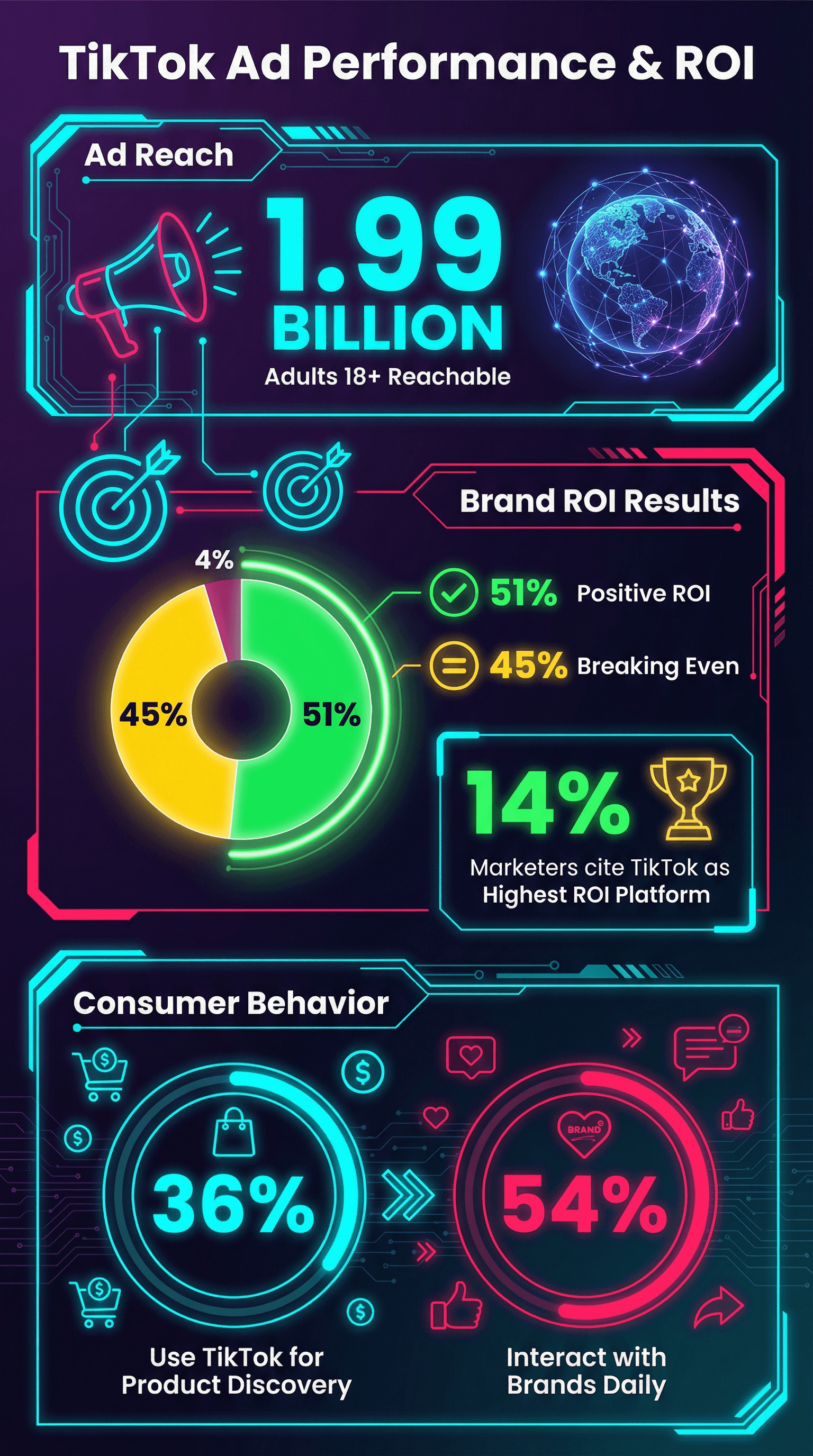 TikTok Ad Performance & ROI

Ad Reach

1.99 BILLION

Adults 18+ Reachable

Brand ROI Results

4%

45%

51%

51% Positive ROI

45% Breaking Even

14%

Marketers cite TikTok as Highest ROI Platform

Consumer Behavior

36%

Use TikTok for Product Discovery

BRAND

54%

Interact with Brands Daily