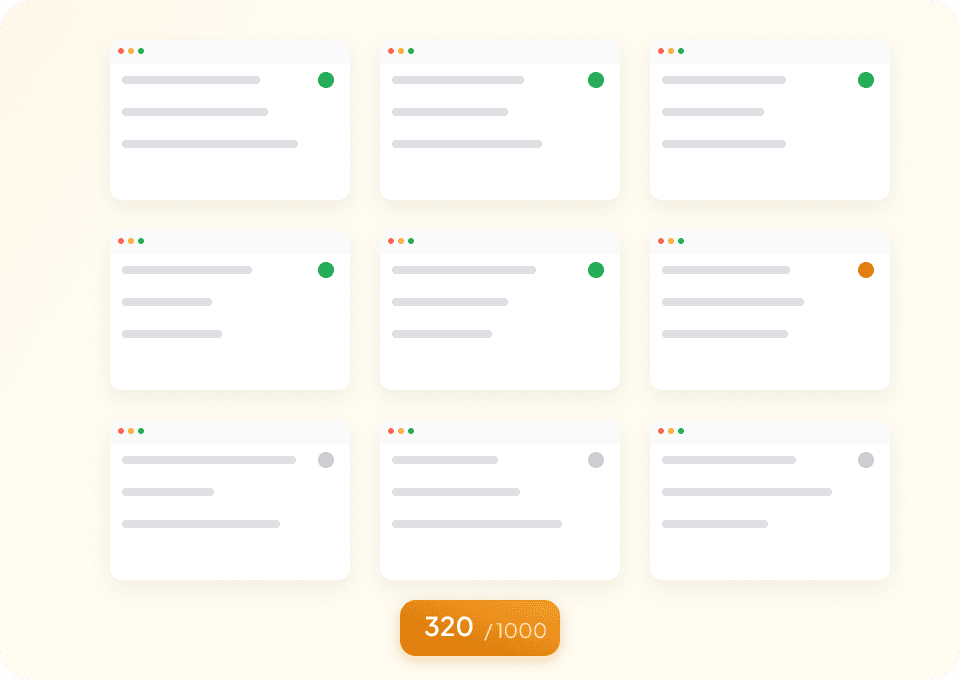 320 /1000