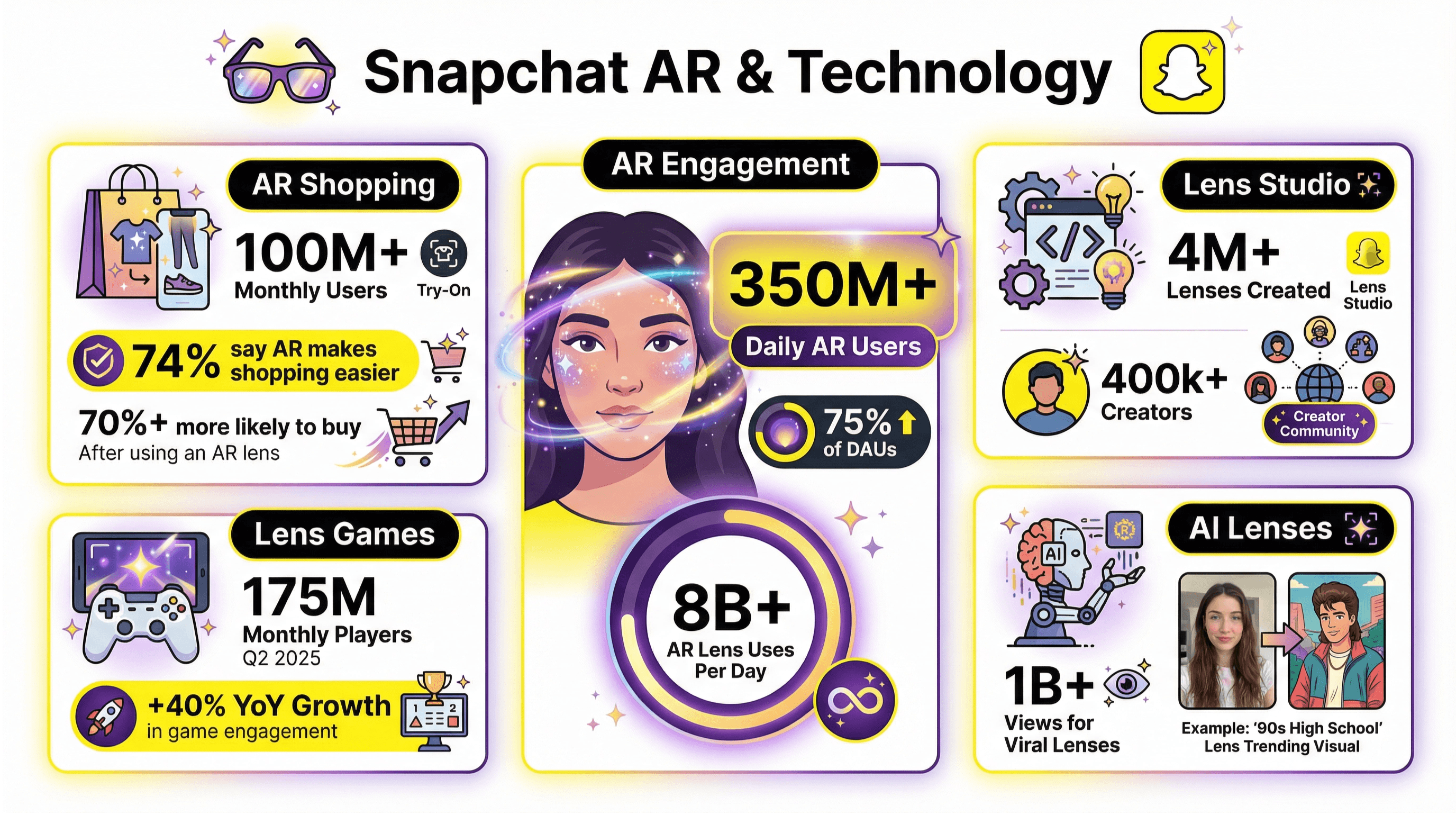 Snapchat AR & Technology

AR Shopping

100M+ Monthly Users

Try-On

74% say AR makes shopping easier

70%+ more likely to buy
After using an AR lens

Lens Games

175M Monthly Players Q2 2025

+40% YoY Growth in game engagement

AR Engagement

350M+ Daily AR Users

75% of DAUs

8B+ AR Lens Uses Per Day

Lens Studio

4M+ Lenses Created

Lens Studio

400k+ Creators

Creator Community

AI Lenses

AI

1B+ Views for Viral Lenses

Example: '90s High School' Lens Trending Visual