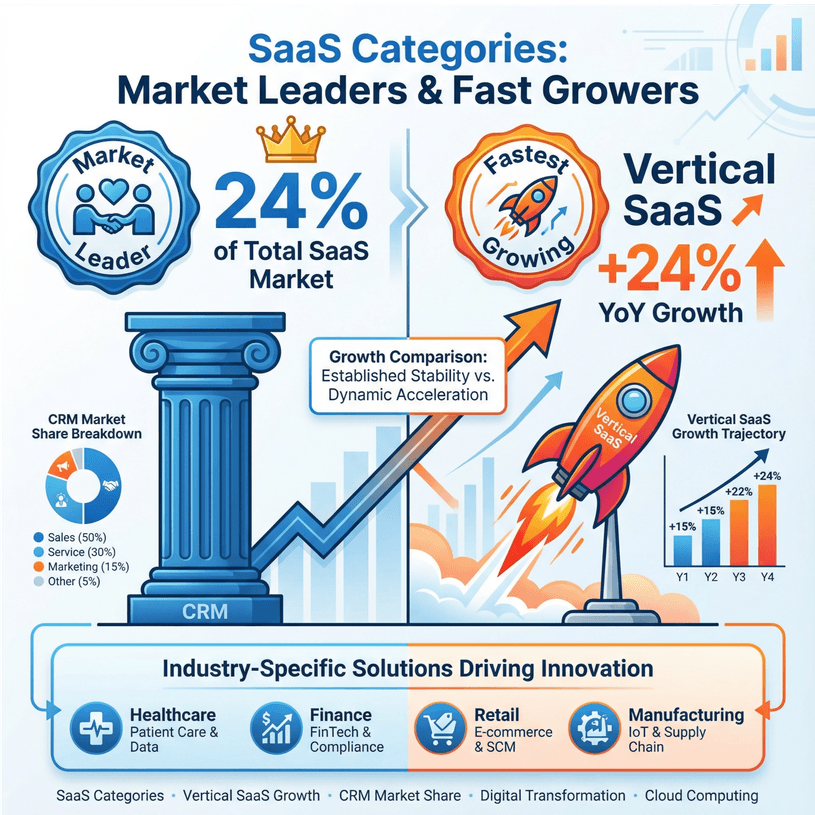 SaaS Categories:
Market Leaders & Fast Growers

Market Leader

24%
of Total SaaS Market

Fastest Growing

Vertical SaaS

+24%
YoY Growth

Growth Comparison:
Established Stability vs. Dynamic Acceleration

CRM Market Share Breakdown

Sales (50%)
Service (30%)
Marketing (15%)
Other (5%)

CRM

Vertical SaaS

Vertical SaaS Growth Trajectory

+15%
+15%
+22%
+24%
Y1 Y2 Y3 Y4

Industry-Specific Solutions Driving Innovation

Healthcare
Patient Care & Data

Finance
FinTech & Compliance

Retail
E-commerce & SCM

Manufacturing
IoT & Supply Chain

SaaS Categories • Vertical SaaS Growth • CRM Market Share • Digital Transformation • Cloud Computing