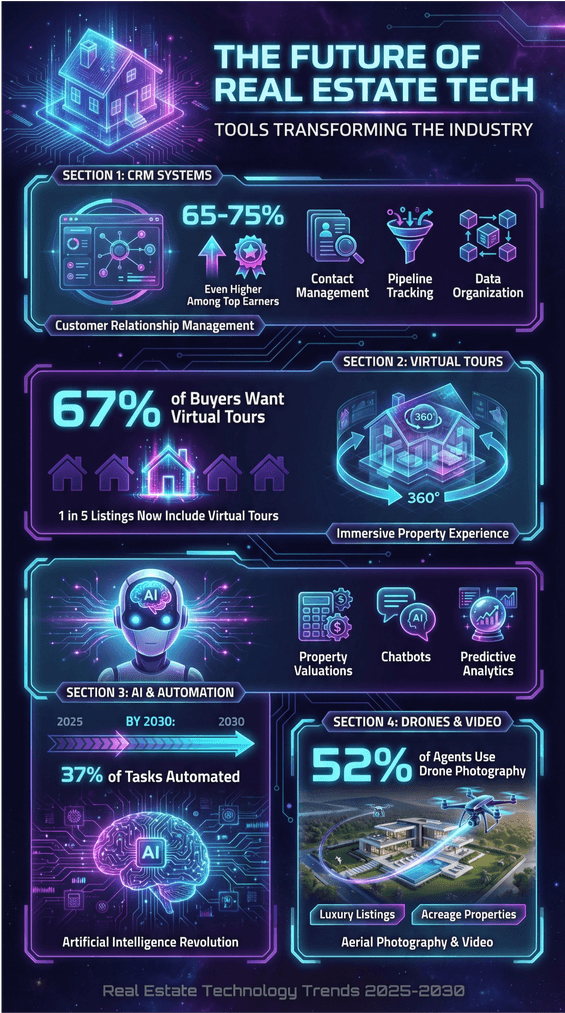 THE FUTURE OF REAL ESTATE TECH

TOOLS TRANSFORMING THE INDUSTRY

SECTION 1: CRM SYSTEMS

65-75%

Even Higher Among Top Earners

Contact Management

Pipeline Tracking

Data Organization

Customer Relationship Management

SECTION 2: VIRTUAL TOURS

67% of Buyers Want Virtual Tours

1 in 5 Listings Now Include Virtual Tours

360

360°

Immersive Property Experience

AI

Property Valuations

AI

Chatbots

Predictive Analytics

SECTION 3: AI & AUTOMATION

2025 BY 2030: 2030

37% of Tasks Automated

AI

Artificial Intelligence Revolution

SECTION 4: DRONES & VIDEO

52% of Agents Use Drone Photography

Luxury Listings

Acreage Properties

Aerial Photography & Video

Real Estate Technology Trends 2025-2030