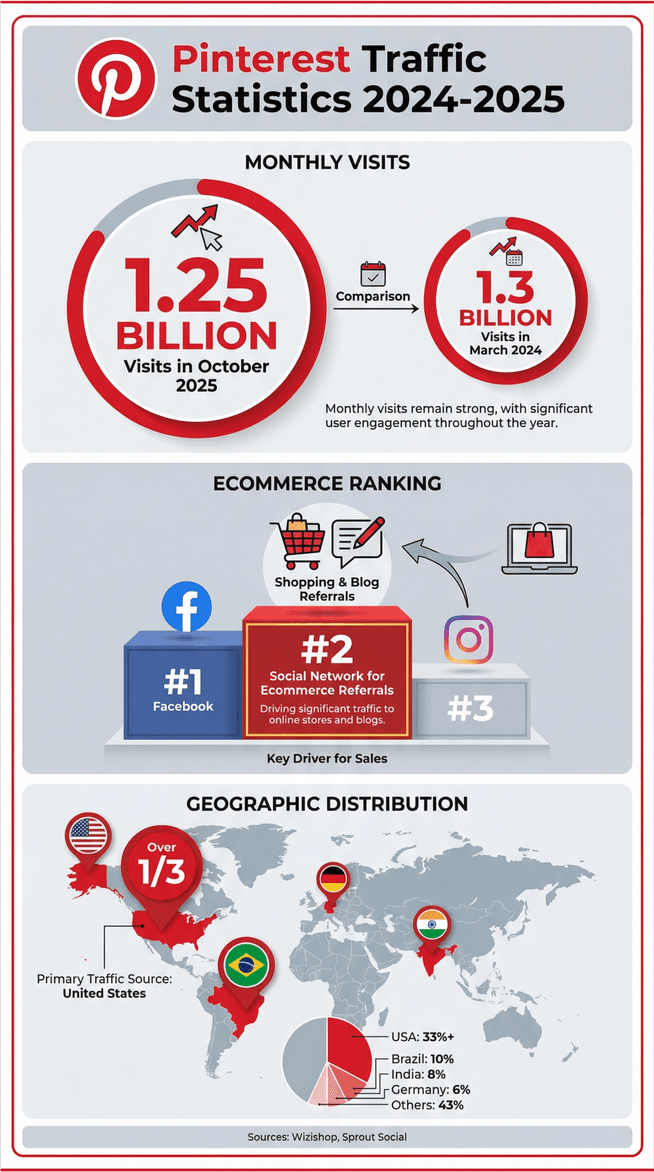 Pinterest Traffic Statistics 2024-2025

MONTHLY VISITS

1.25 BILLION
Visits in October 2025

Comparison

1.3 BILLION
Visits in March 2024

Monthly visits remain strong, with significant user engagement throughout the year.

ECOMMERCE RANKING

Shopping & Blog Referrals

#1
Facebook

#2
Social Network for Ecommerce Referrals
Driving significant traffic to online stores and blogs.

#3

Key Driver for Sales

GEOGRAPHIC DISTRIBUTION

Over 1/3

Primary Traffic Source: United States

USA: 33%+
Brazil: 10%
India: 8%
Germany: 6%
Others: 43%

Sources: Wizishop, Sprout Social