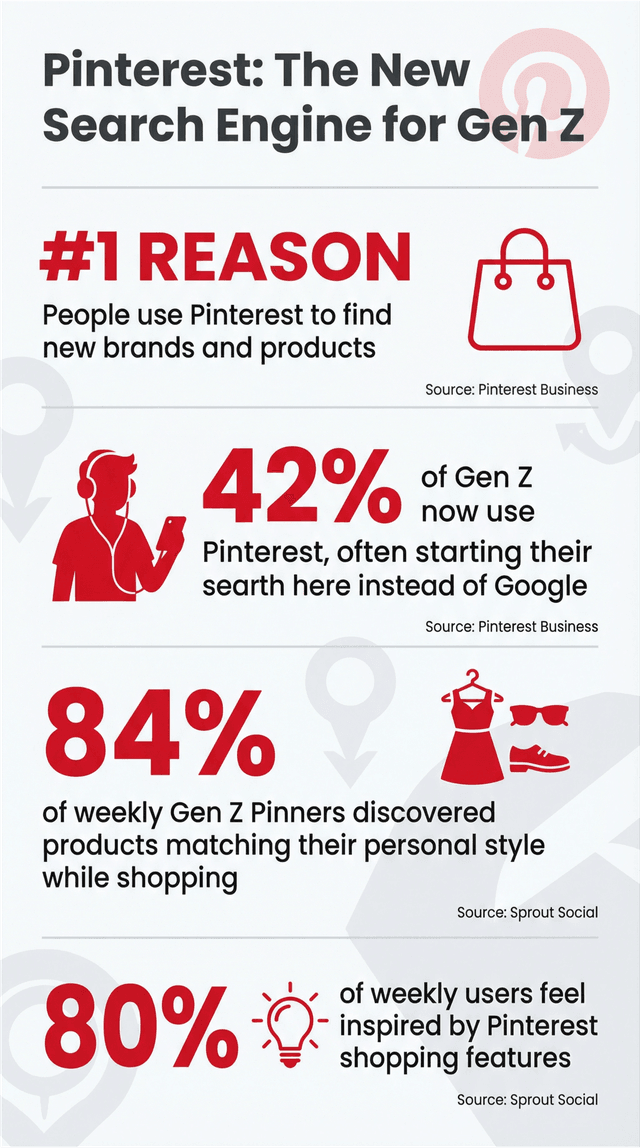 Pinterest: The New Search Engine for Gen Z

#1 REASON
People use Pinterest to find new brands and products

Source: Pinterest Business

42% of Gen Z now use Pinterest, often starting their searth here instead of Google

Source: Pinterest Business

84%
of weekly Gen Z Pinners discovered products matching their personal style while shopping

Source: Sprout Social

80% of weekly users feel inspired by Pinterest shopping features

Source: Sprout Social