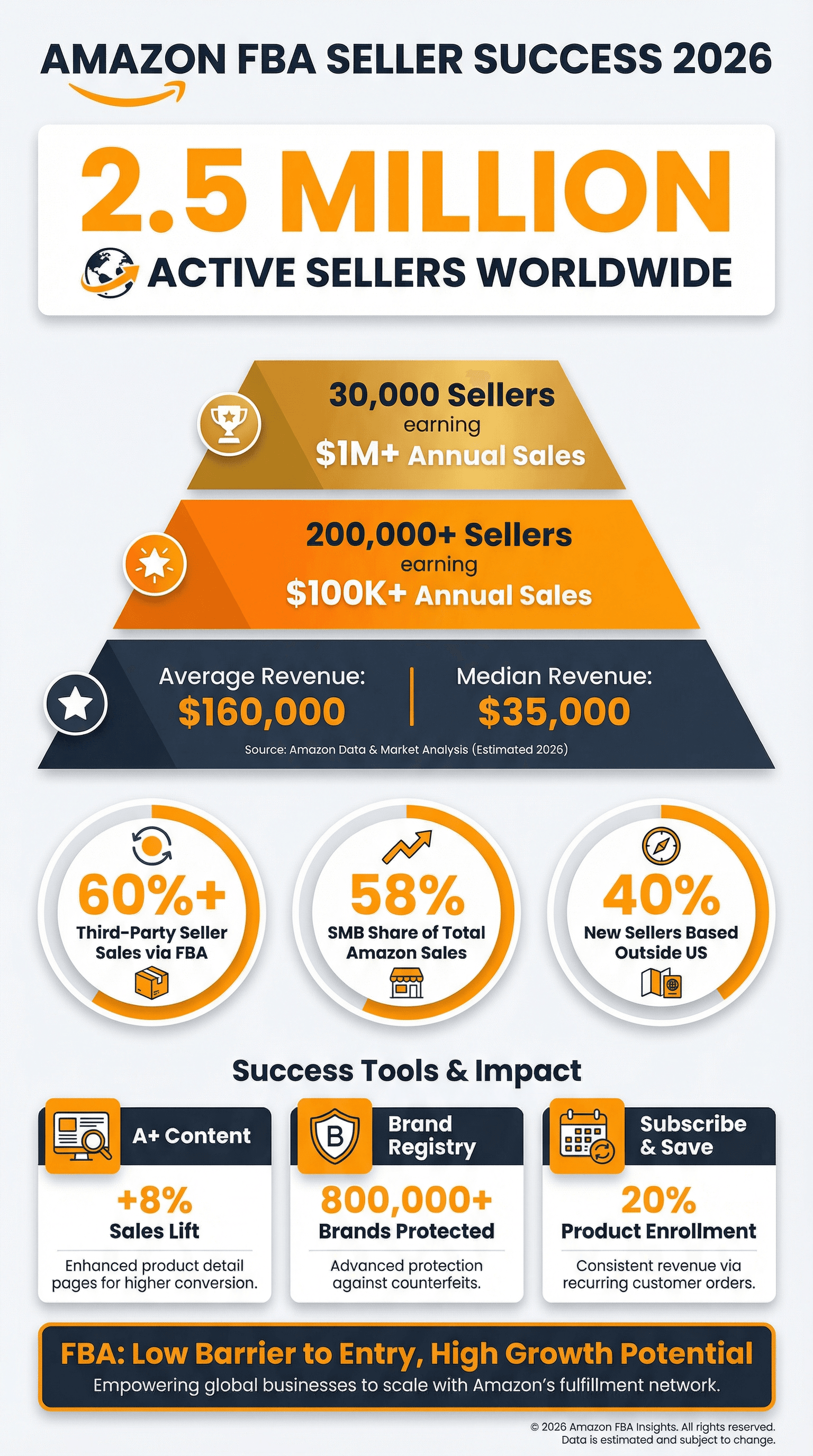 AMAZON FBA SELLER SUCCESS 2026

2.5 MILLION

ACTIVE SELLERS WORLDWIDE

30,000 Sellers
earning
$1M+ Annual Sales

200,000+ Sellers
earning
$100K+ Annual Sales

Average Revenue:
$160,000

Median Revenue:
$35,000

Source: Amazon Data & Market Analysis (Estimated 2026)

60%+
Third-Party Seller Sales via FBA

58%
SMB Share of Total Amazon Sales

40%
New Sellers Based Outside US

Success Tools & Impact

A+ Content
+8%
Sales Lift
Enhanced product detail pages for higher conversion.

Brand Registry
800,000+
Brands Protected
Advanced protection against counterfeits.

Subscribe & Save
20%
Product Enrollment
Consistent revenue via recurring customer orders.

FBA: Low Barrier to Entry, High Growth Potential
Empowering global businesses to scale with Amazon's fulfillment network.

© 2026 Amazon FBA Insights. All rights reserved.
Data is estimated and subject to change.