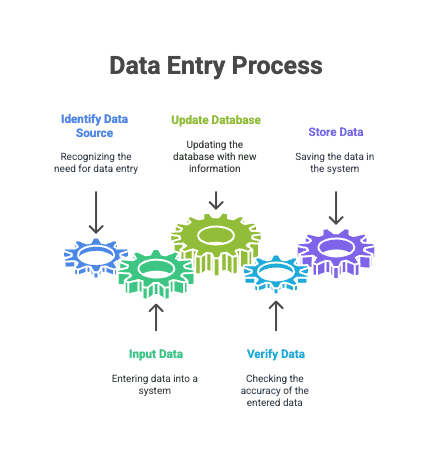 Data Entry Process

Identify Data Source

Recognizing the need for data entry

Update Database

Updating the database with new information

Store Data

Saving the data in the system

Input Data

Entering data into a system

Verify Data

Checking the accuracy of the entered data