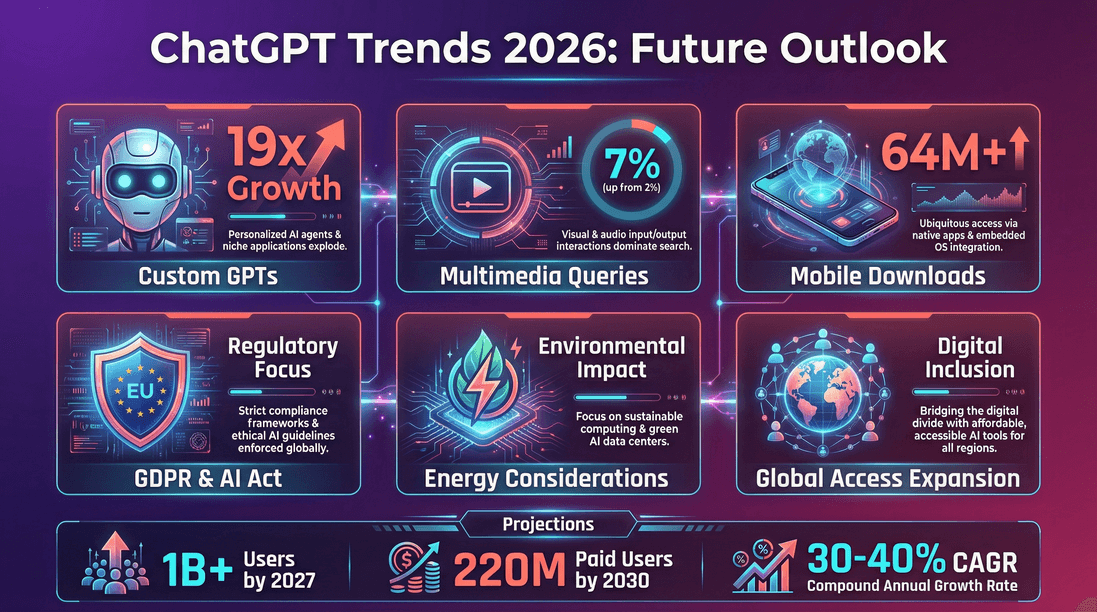 ChatGPT Trends 2026: Future Outlook

19x Growth

Personalized AI agents & niche applications explode.

Custom GPTs

7% (up from 2%)

Visual & audio input/output interactions dominate search.

Multimedia Queries

64M+

Ubiquitous access via native apps & embedded OS integration.

Mobile Downloads

EU

Regulatory Focus

Strict compliance frameworks & ethical AI guidelines enforced globally.

GDPR & AI Act

Environmental Impact

Focus on sustainable computing & green AI data centers.

Energy Considerations

Digital Inclusion

Bridging the digital divide with affordable, accessible AI tools for all regions.

Global Access Expansion

Projections

1B+ Users by 2027

220M Paid Users by 2030

30-40% CAGR
Compound Annual Growth Rate