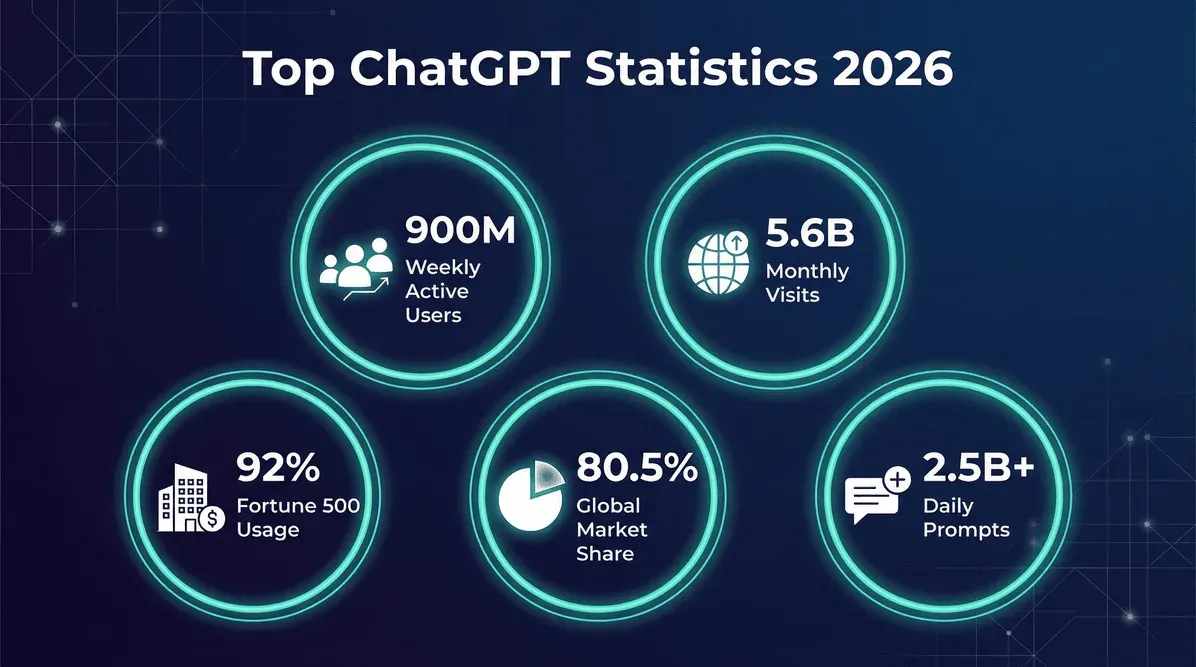 Top ChatGPT Statistics 2026

900M
Weekly Active Users

5.6B
Monthly Visits

92%
Fortune 500 Usage

80.5%
Global Market Share

2.5B+
Daily Prompts