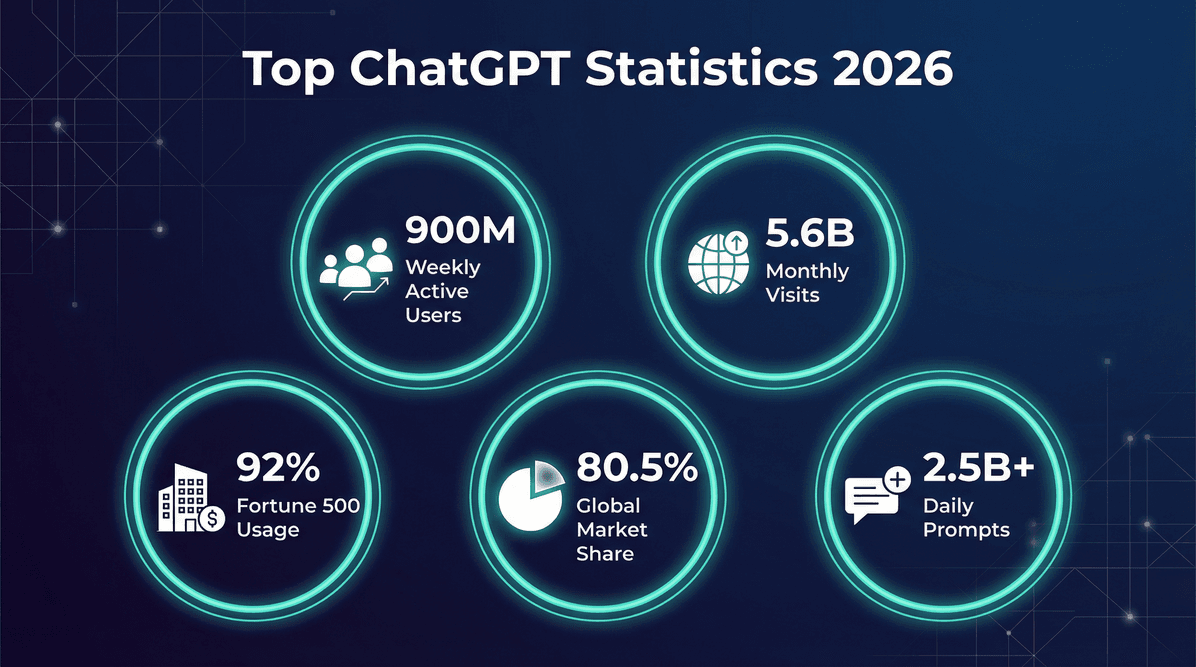 Top ChatGPT Statistics 2026

900M
Weekly Active Users

5.6B
Monthly Visits

92%
Fortune 500 Usage

80.5%
Global Market Share

2.5B+
Daily Prompts