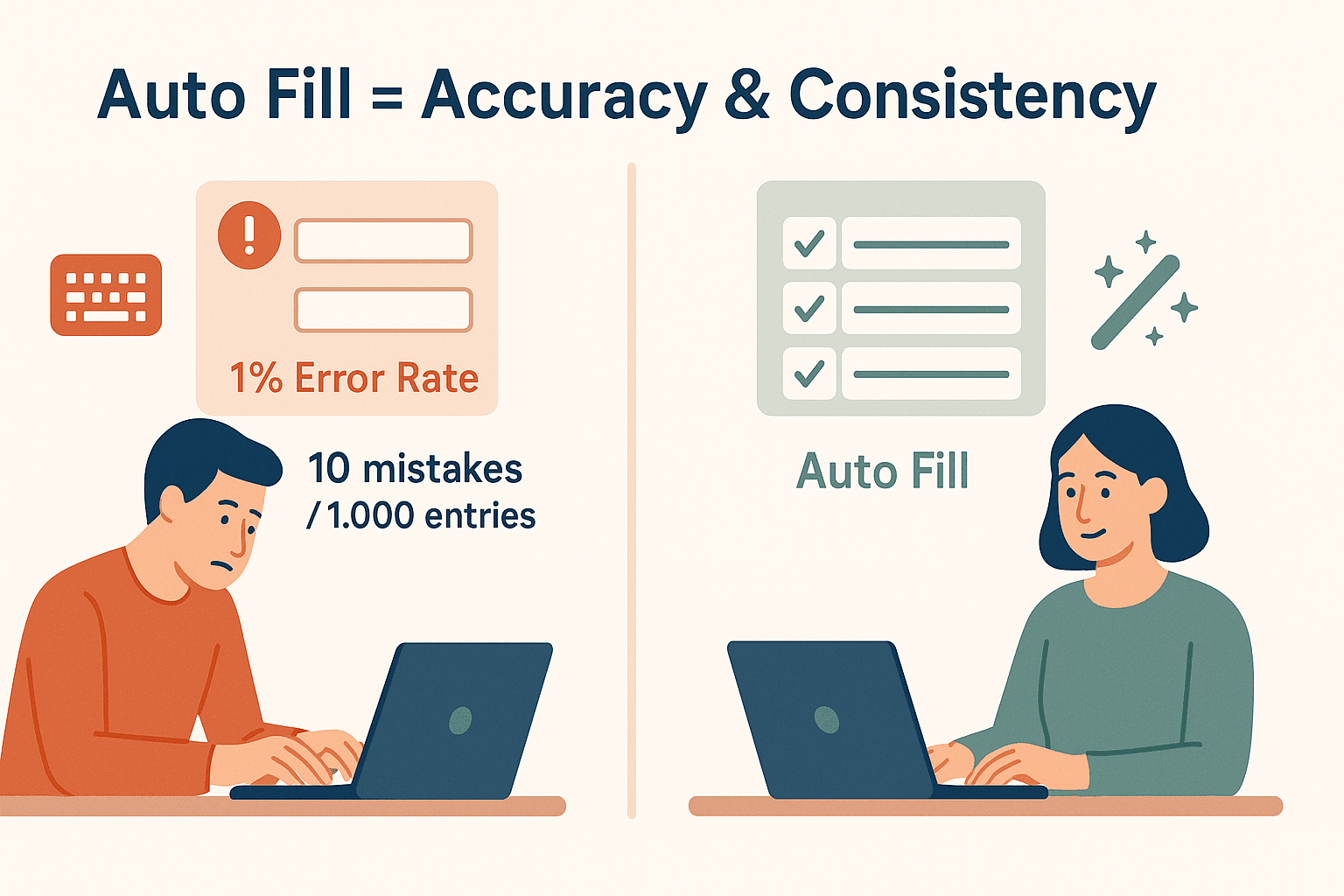 Auto Fill = Accuracy & Consistency

1% Error Rate

10 mistakes / 1.000 entries

Auto Fill