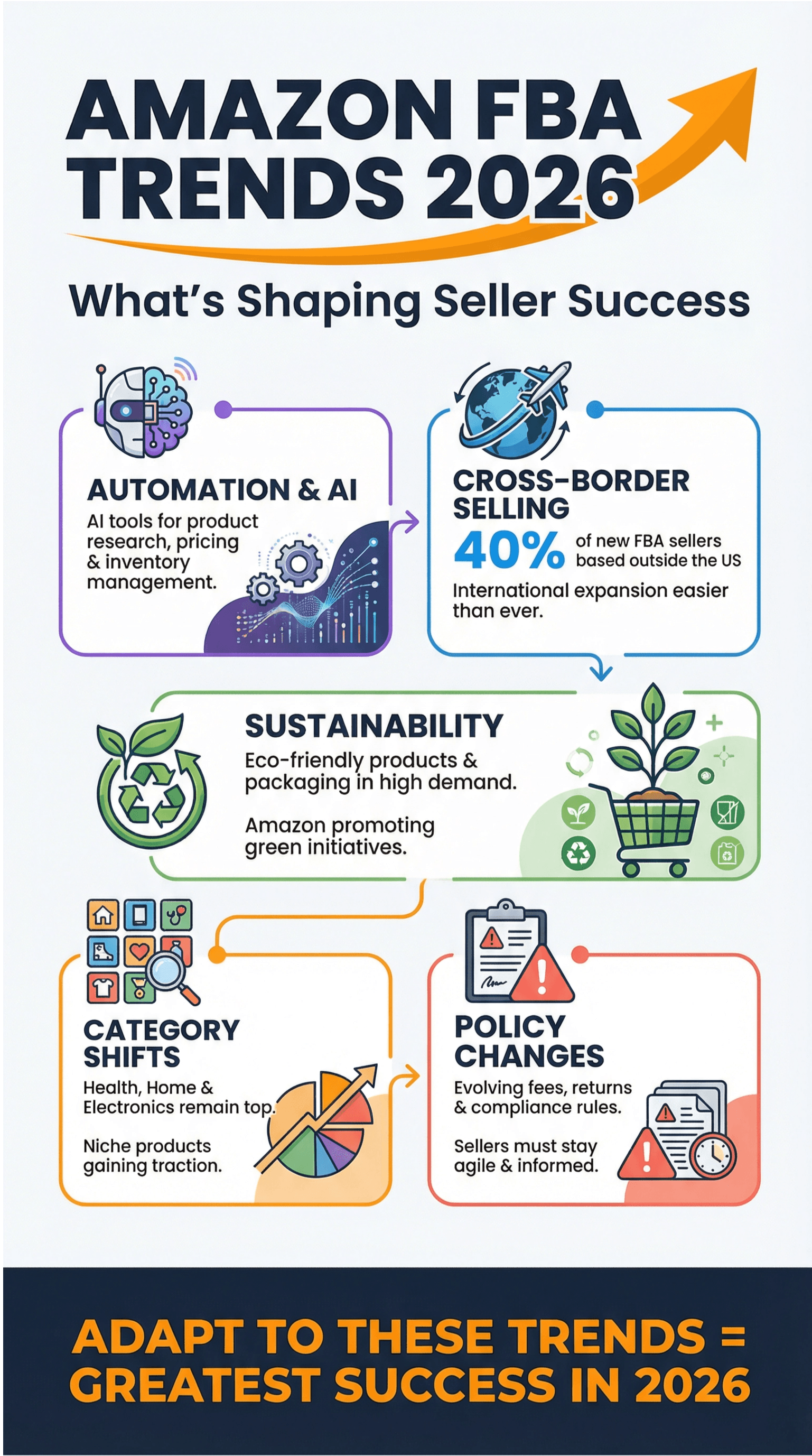 AMAZON FBA TRENDS 2026

What's Shaping Seller Success

AUTOMATION & AI
AI tools for product research, pricing & inventory management.

CROSS-BORDER SELLING
40% of new FBA sellers based outside the US
International expansion easier than ever.

SUSTAINABILITY
Eco-friendly products & packaging in high demand.

Amazon promoting green initiatives.

CATEGORY SHIFTS
Health, Home & Electronics remain top.

Niche products gaining traction.

POLICY CHANGES
Evolving fees, returns & compliance rules.

Sellers must stay agile & informed.

ADAPT TO THESE TRENDS = GREATEST SUCCESS IN 2026