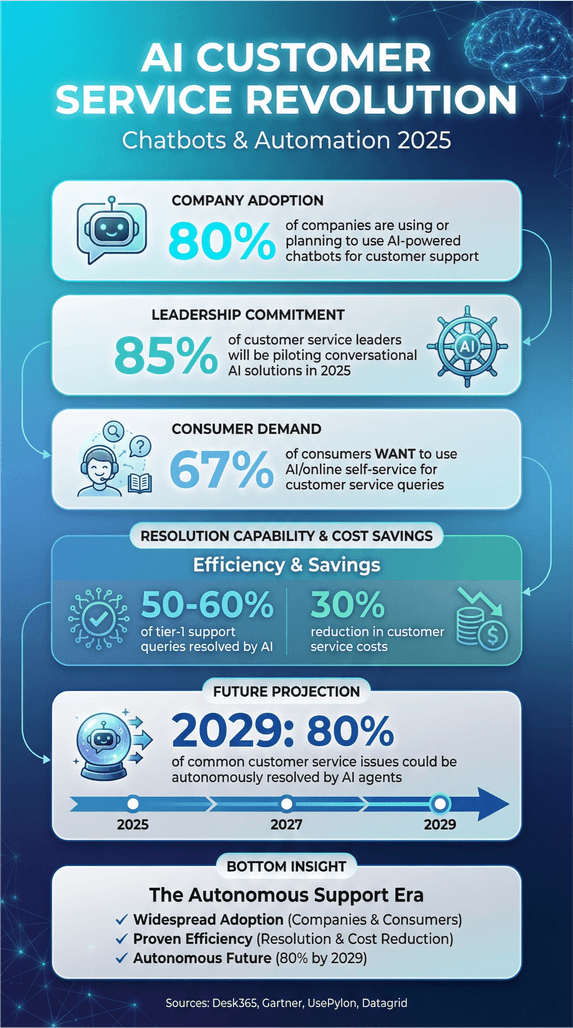 AI CUSTOMER SERVICE REVOLUTION

Chatbots & Automation 2025

COMPANY ADOPTION

80% of companies are using or planning to use AI-powered chatbots for customer support

LEADERSHIP COMMITMENT

85% of customer service leaders will be piloting conversational AI solutions in 2025

AI

CONSUMER DEMAND

67% of consumers WANT to use AI/online self-service for customer service queries

RESOLUTION CAPABILITY & COST SAVINGS

Efficiency & Savings

50-60% of tier-1 support queries resolved by AI

30% reduction in customer service costs

FUTURE PROJECTION

2029: 80% of common customer service issues could be autonomously resolved by AI agents

2025

2027

2029

BOTTOM INSIGHT

The Autonomous Support Era

✓ Widespread Adoption (Companies & Consumers)
✓ Proven Efficiency (Resolution & Cost Reduction)
✓ Autonomous Future (80% by 2029)

Sources: Desk365, Gartner, UsePylon, Datagrid