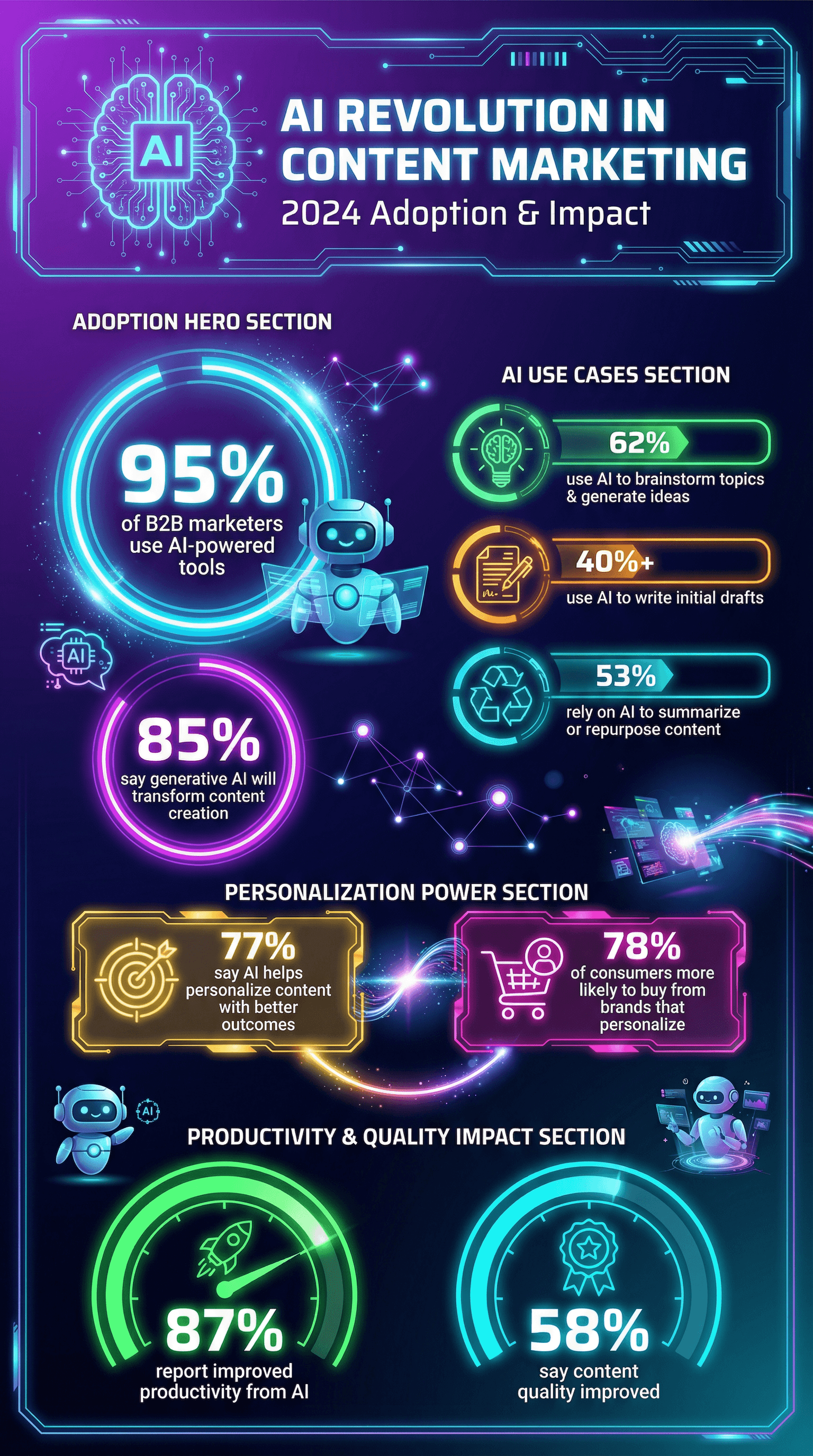 AI

AI REVOLUTION IN CONTENT MARKETING

2024 Adoption & Impact

ADOPTION HERO SECTION

95%
of B2B marketers use AI-powered tools

AI

85%
say generative AI will transform content creation

AI USE CASES SECTION

62%
use AI to brainstorm topics & generate ideas

40%+
use AI to write initial drafts

53%
rely on AI to summarize or repurpose content

PERSONALIZATION POWER SECTION

77%
say AI helps personalize content with better outcomes

78%
of consumers more likely to buy from brands that personalize

AI

PRODUCTIVITY & QUALITY IMPACT SECTION

87%
report improved productivity from AI

58%
say content quality improved